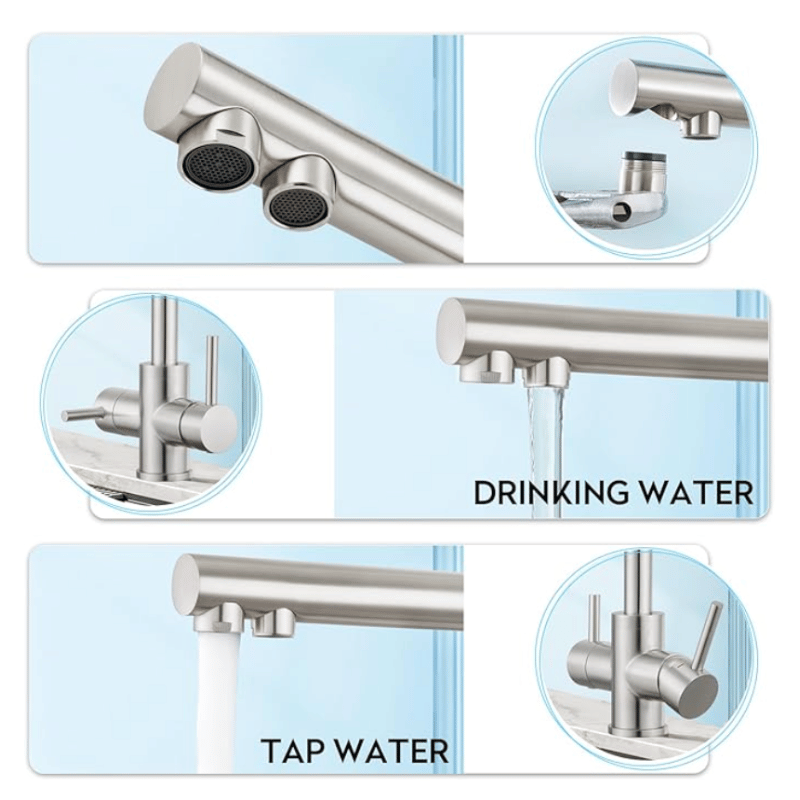 DRINKING WATER

TAP WATER