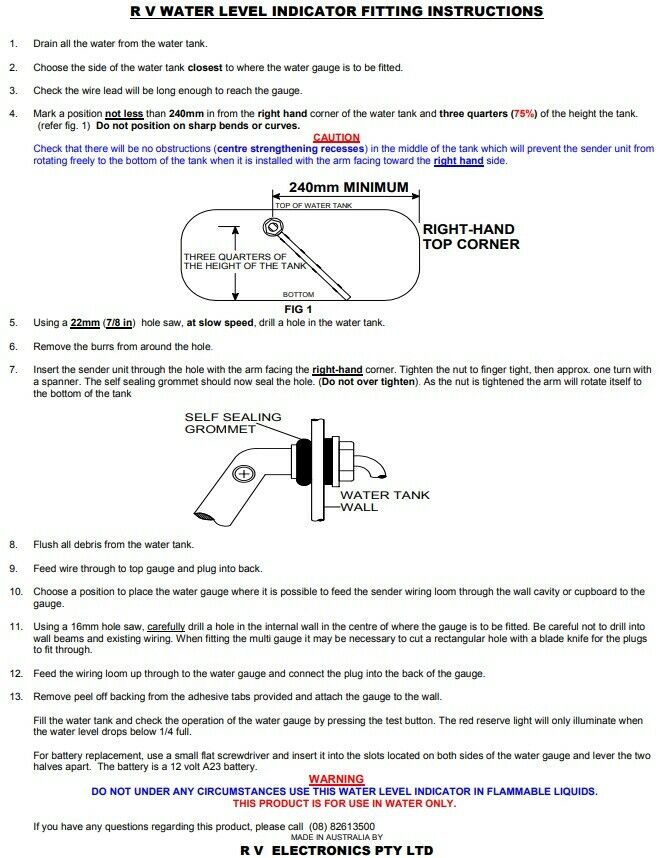 R V WATER LEVEL INDICATOR FITTING INSTRUCTIONS

1. Drain all the water from the water tank.

2. Choose the side of the water tank closest to where the water gauge is to be fitted.

3. Check the wire lead will be long enough to reach the gauge.

4. Mark a position not less than 240mm in from the right hand corner of the water tank and three quarters (75%) of the height the tank. (refer fig. 1) Do not position on sharp bends or curves.

CAUTION

Check that there will be no obstructions (centre strengthening recesses) in the middle of the tank which will prevent the sender unit from rotating freely to the bottom of the tank when it is installed with the arm facing toward the right hand side.

240mm MINIMUM

TOP OF WATER TANK

RIGHT-HAND TOP CORNER

THREE QUARTERS OF THE HEIGHT OF THE TANK

BOTTOM

FIG 1

5. Using a 22mm (7/8 in) hole saw, at slow speed, drill a hole in the water tank.

6. Remove the burrs from around the hole.

7. Insert the sender unit through the hole with the arm facing the right-hand corner. Tighten the nut to finger tight, then approx. one turn with a spanner. The self sealing grommet should now seal the hole. (Do not over tighten). As the nut is tightened the arm will rotate itself to the bottom of the tank

SELF SEALING GROMMET

WATER TANK WALL

8. Flush all debris from the water tank.

9. Feed wire through to top gauge and plug into back.

10. Choose a position to place the water gauge where it is possible to feed the sender wiring loom through the wall cavity or cupboard to the gauge.

11. Using a 16mm hole saw, carefully drill a hole in the internal wall in the centre of where the gauge is to be fitted. Be careful not to drill into wall beams and existing wiring. When fitting the multi gauge it may be necessary to cut a rectangular hole with a blade knife for the plugs to fit through.

12. Feed the wiring loom up through to the water gauge and connect the plug into the back of the gauge.

13. Remove peel off backing from the adhesive tabs provided and attach the gauge to the wall.

Fill the water tank and check the operation of the water gauge by pressing the test button. The red reserve light will only illuminate when the water level drops below 1/4 full.

For battery replacement, use a small flat screwdriver and insert it into the slots located on both sides of the water gauge and lever the two halves apart. The battery is a 12 volt A23 battery.

WARNING

DO NOT UNDER ANY CIRCUMSTANCES USE THIS WATER LEVEL INDICATOR IN FLAMMABLE LIQUIDS.

THIS PRODUCT IS FOR USE IN WATER ONLY.

If you have any questions regarding this product, please call (08) 82613500

MADE IN AUSTRALIA BY

R V ELECTRONICS PTY LTD